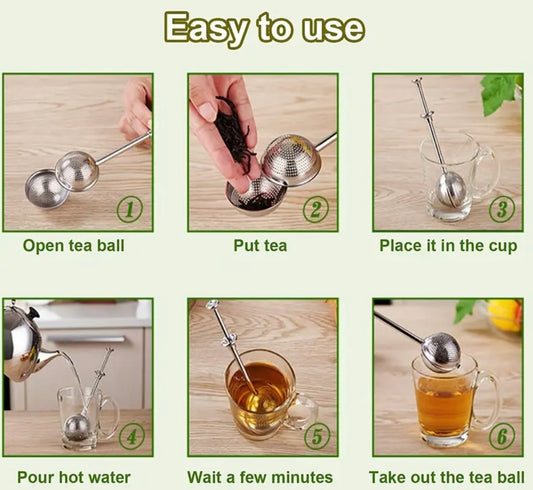 Easy to use

1

Open tea ball

2

Put tea

3

Place it in the cup

4

Pour hot water

5

Wait a few minutes

6

Take out the tea ball