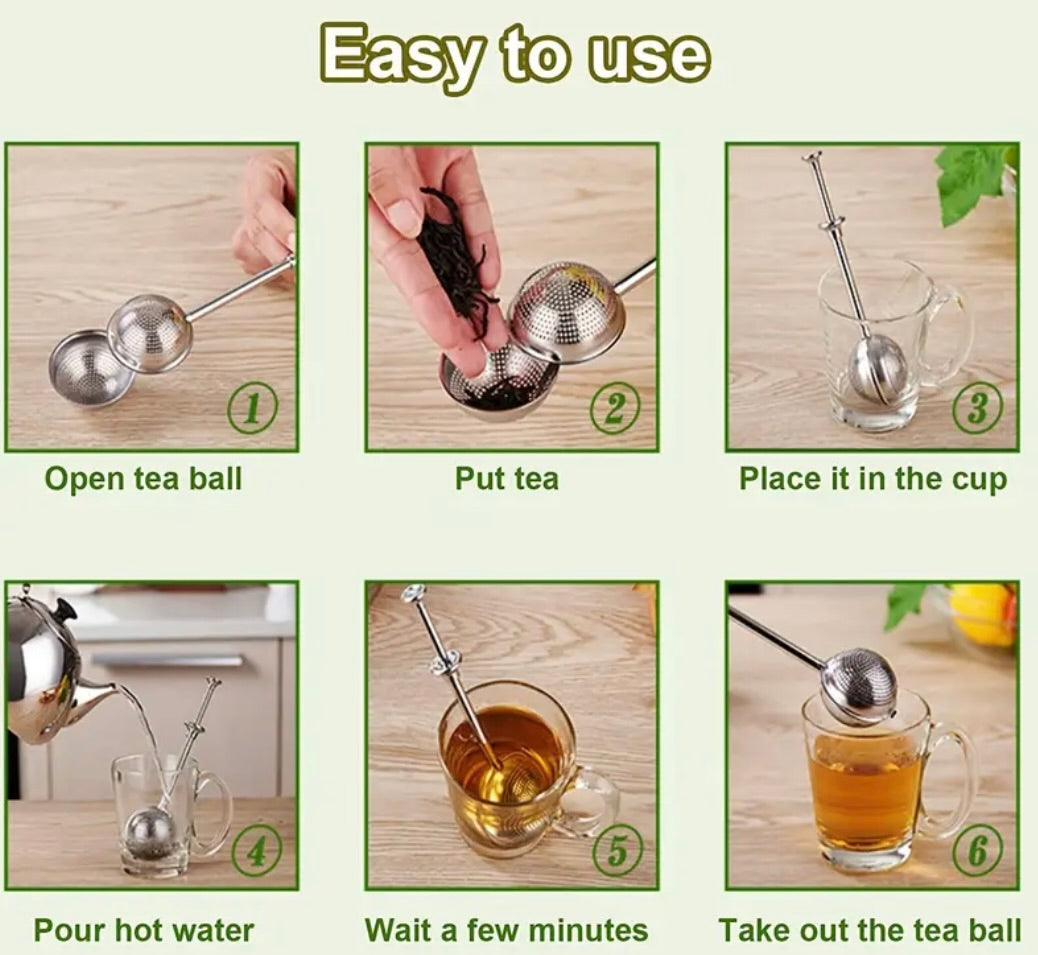 Easy to use

1
Open tea ball

2
Put tea

3
Place it in the cup

4
Pour hot water

5
Wait a few minutes

6
Take out the tea ball